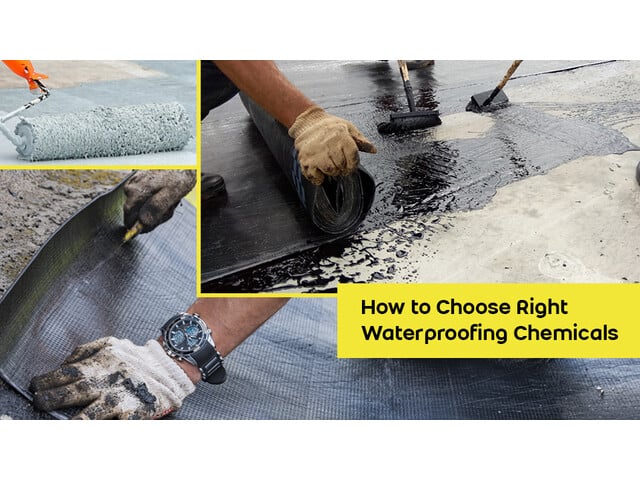 How to Choose Right Waterproofing Chemicals